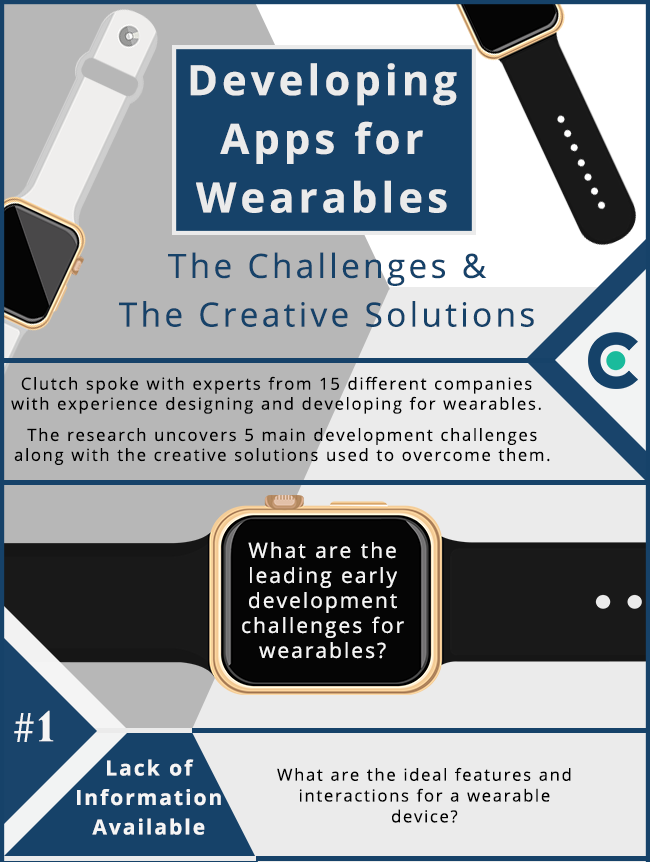 Developing Apps for Wearables

The Challenges & The Creative Solutions

Clutch spoke with experts from 15 different companies with experience designing and developing for wearables.

The research uncovers 5 main development challenges along with the creative solutions used to overcome them.

What are the leading early development challenges for wearables?

#1

Lack of Information Available

What are the ideal features and interactions for a wearable device?